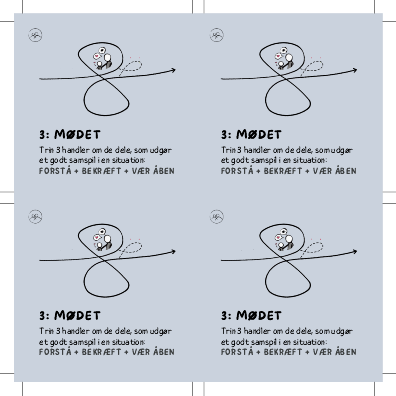 3: MØDET

Trin 3 handler om de dele, som udgør et godt samspil i en situation:
FORSTÅ + BEKRÆFT + VÆR ÅBEN

3: MØDET

Trin 3 handler om de dele, som udgør et godt samspil i en situation:
FORSTÅ + BEKRÆFT + VÆR ÅBEN

3: MØDET

Trin 3 handler om de dele, som udgør et godt samspil i en situation:
FORSTÅ + BEKRÆFT + VÆR ÅBEN

3: MØDET

Trin 3 handler om de dele, som udgør et godt samspil i en situation:
FORSTÅ + BEKRÆFT + VÆR ÅBEN